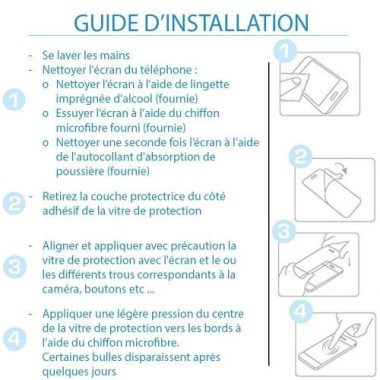 GUIDE D'INSTALLATION

1
- Se laver les mains
- Nettoyer l'écran du téléphone :
  o Nettoyer l'écran à l'aide de lingette imprégnée d'alcool (fournie)
  o Essuyer l'écran à l'aide du chiffon microfibre fourni (fournie)
  o Nettoyer une seconde fois l'écran à l'aide de l'autocollant d'absorption de poussière (fournie)

2
- Retirez la couche protectrice du côté adhésif de la vitre de protection

3
- Aligner et appliquer avec précaution la vitre de protection avec l'écran et le ou les différents trous correspondants à la caméra, boutons etc ...

4
- Appliquer une légère pression du centre de la vitre de protection vers les bords à l'aide du chiffon microfibre.
Certaines bulles disparaissent après quelques jours

1

2

3

4