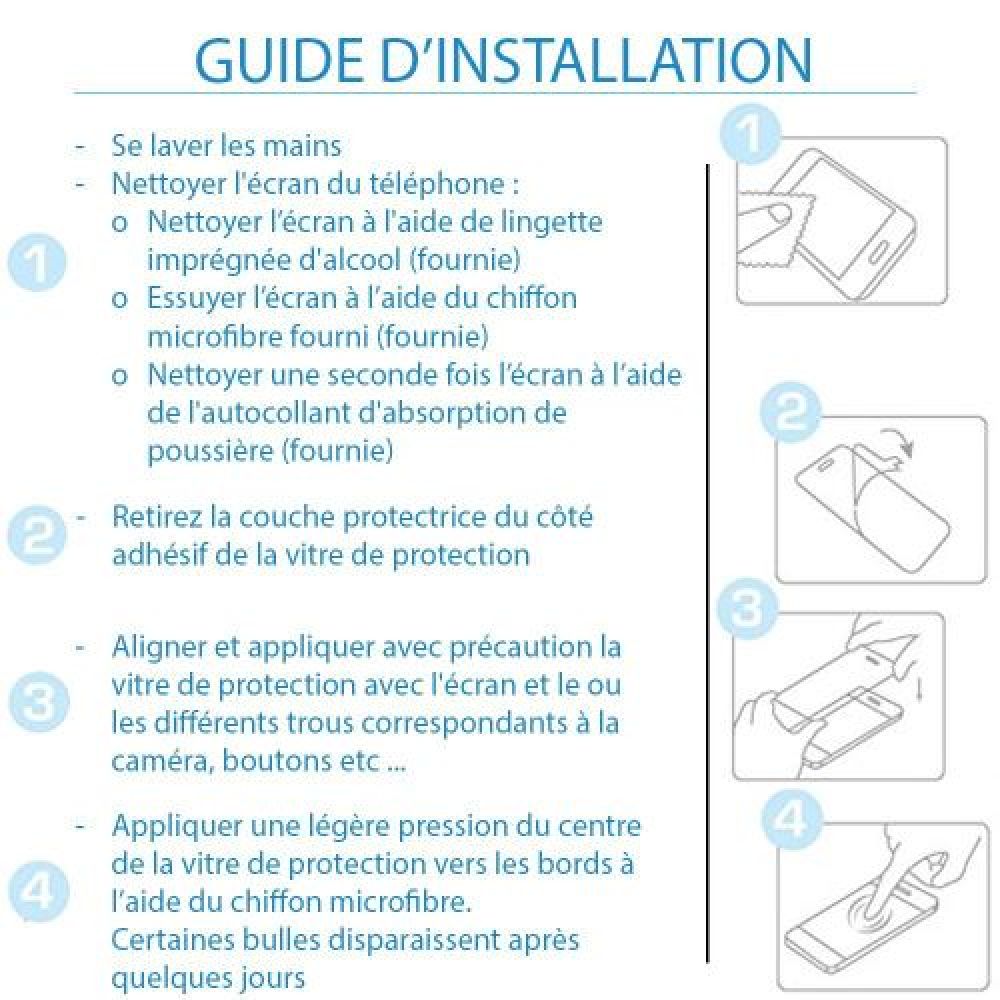 GUIDE D'INSTALLATION

1

- Se laver les mains
- Nettoyer l'écran du téléphone :
  o Nettoyer l'écran à l'aide de lingette imprégnée d'alcool (fournie)
  o Essuyer l'écran à l'aide du chiffon microfibre fourni (fournie)
  o Nettoyer une seconde fois l'écran à l'aide de l'autocollant d'absorption de poussière (fournie)

2

- Retirez la couche protectrice du côté adhésif de la vitre de protection

3

- Aligner et appliquer avec précaution la vitre de protection avec l'écran et le ou les différents trous correspondants à la caméra, boutons etc ...

4

- Appliquer une légère pression du centre de la vitre de protection vers les bords à l'aide du chiffon microfibre. Certaines bulles disparaissent après quelques jours

1

2

3

4